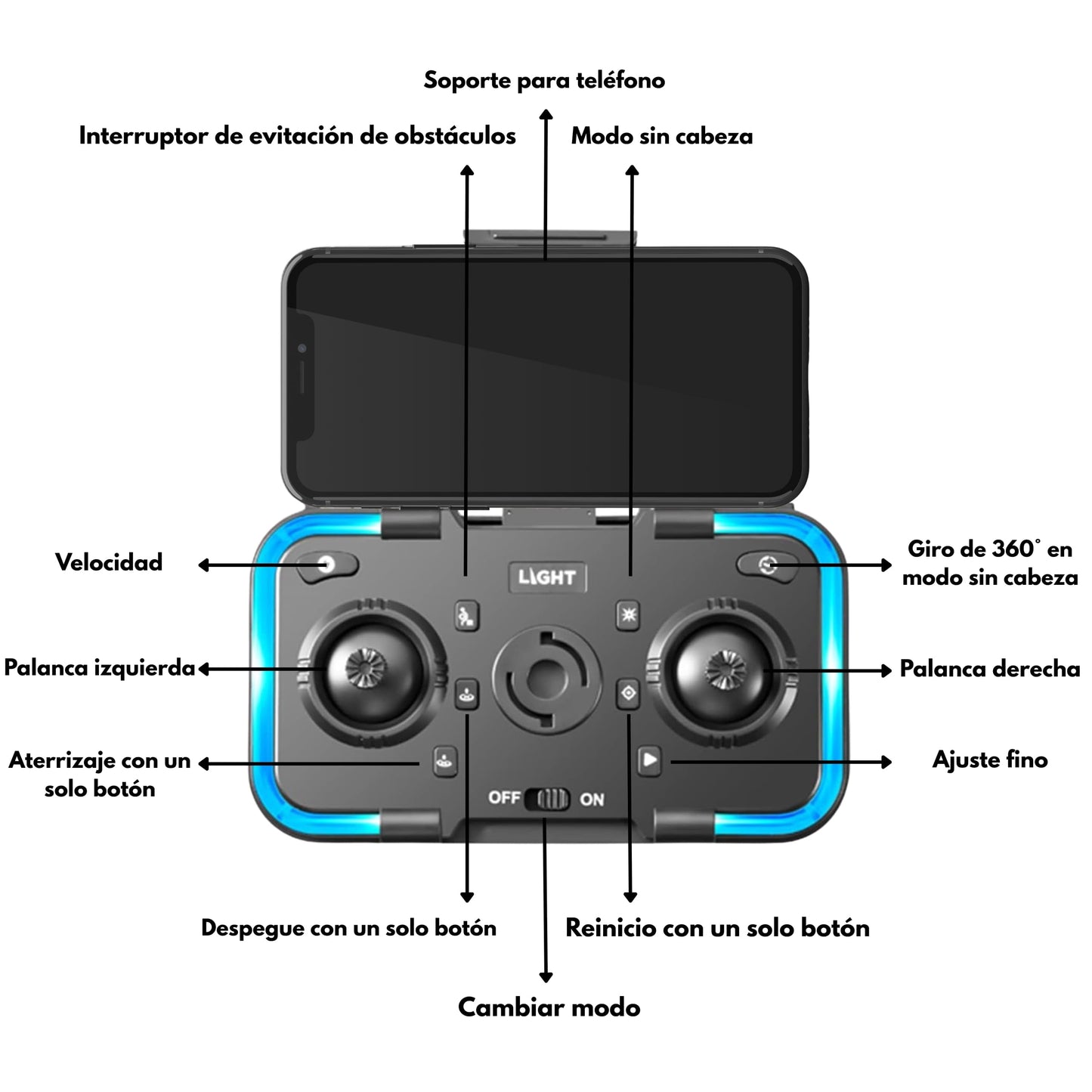 Soporte para teléfono

Interruptor de evitación de obstáculos

Modo sin cabeza

Velocidad

LIGHT

Giro de 360° en modo sin cabeza

Palanca izquierda

Palanca derecha

Aterrizaje con un solo botón

Ajuste fino

OFF ON

Despegue con un solo botón

Reinicio con un solo botón

Cambiar modo